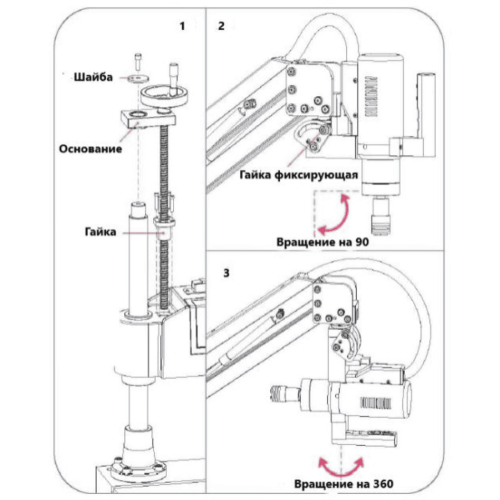 1

Шайба

Основание

Гайка

2

Гайка фиксирующая

Вращение на 90

3

Вращение на 360