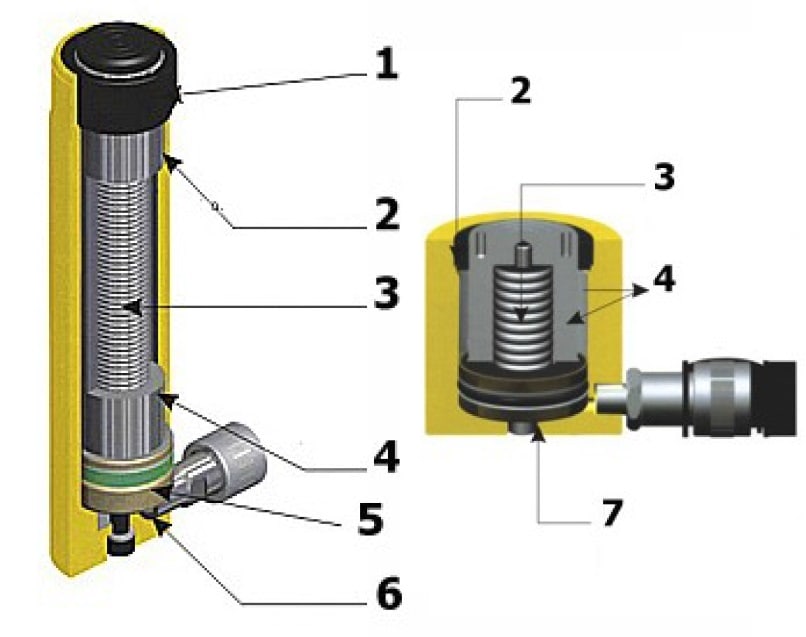 1
2
3
4
5
6
2
3
4
7